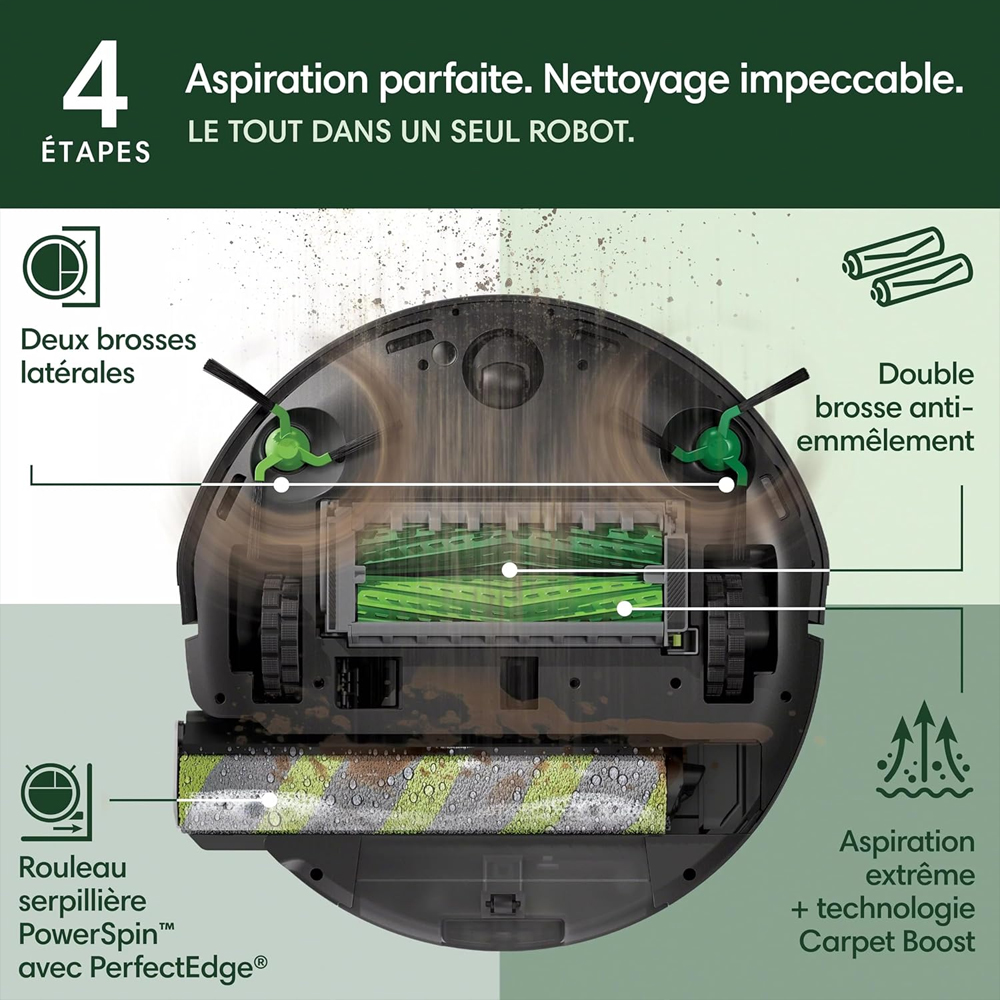 4
ÉTAPES

Aspiration parfaite. Nettoyage impeccable.
LE TOUT DANS UN SEUL ROBOT.

Deux brosses latérales

Double brosse anti-emmêlement

Rouleau serpillière PowerSpin™ avec PerfectEdge®

Aspiration extrême + technologie Carpet Boost