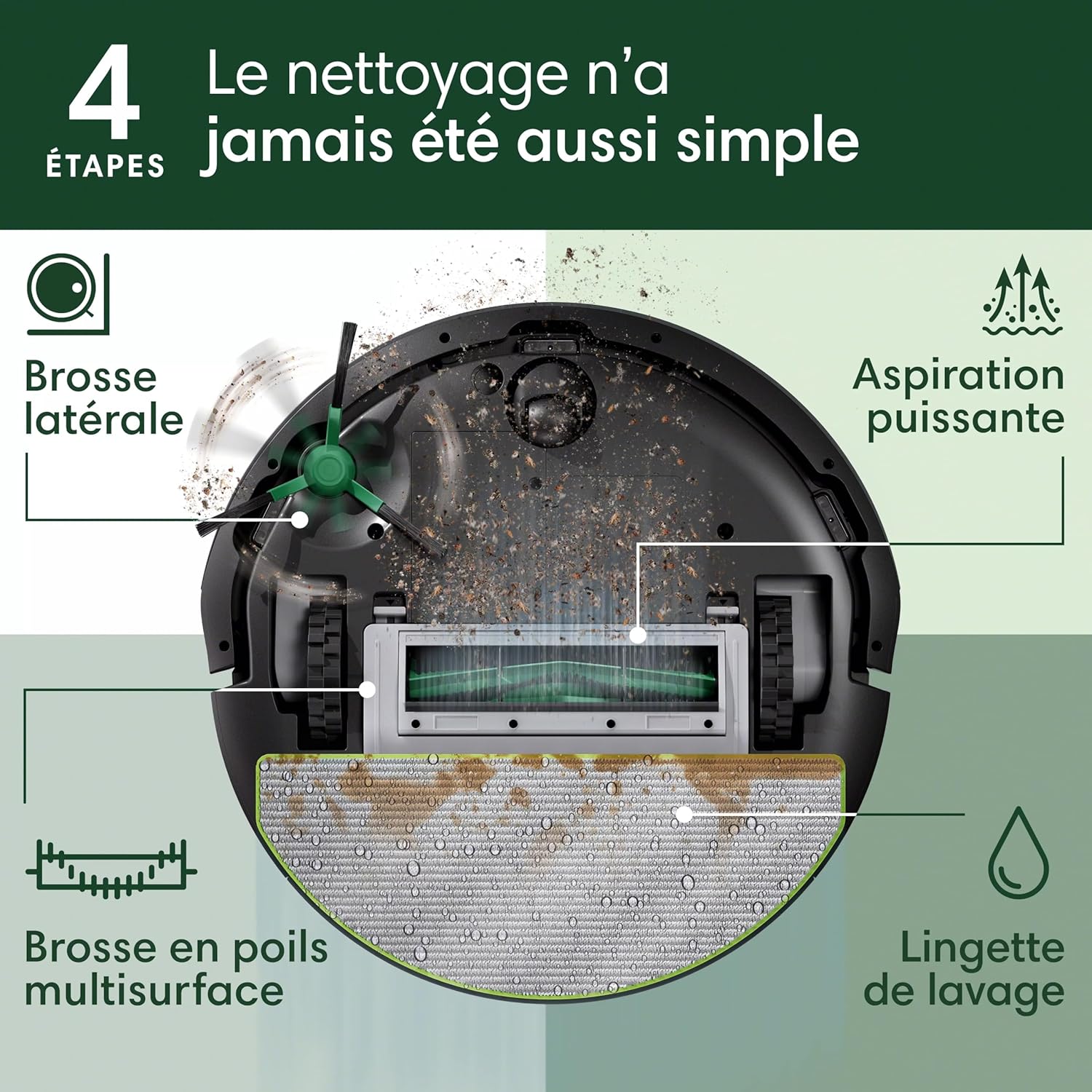 4 ÉTAPES

Le nettoyage n'a jamais été aussi simple

Brosse latérale

Aspiration puissante

Brosse en poils multisurface

Lingette de lavage